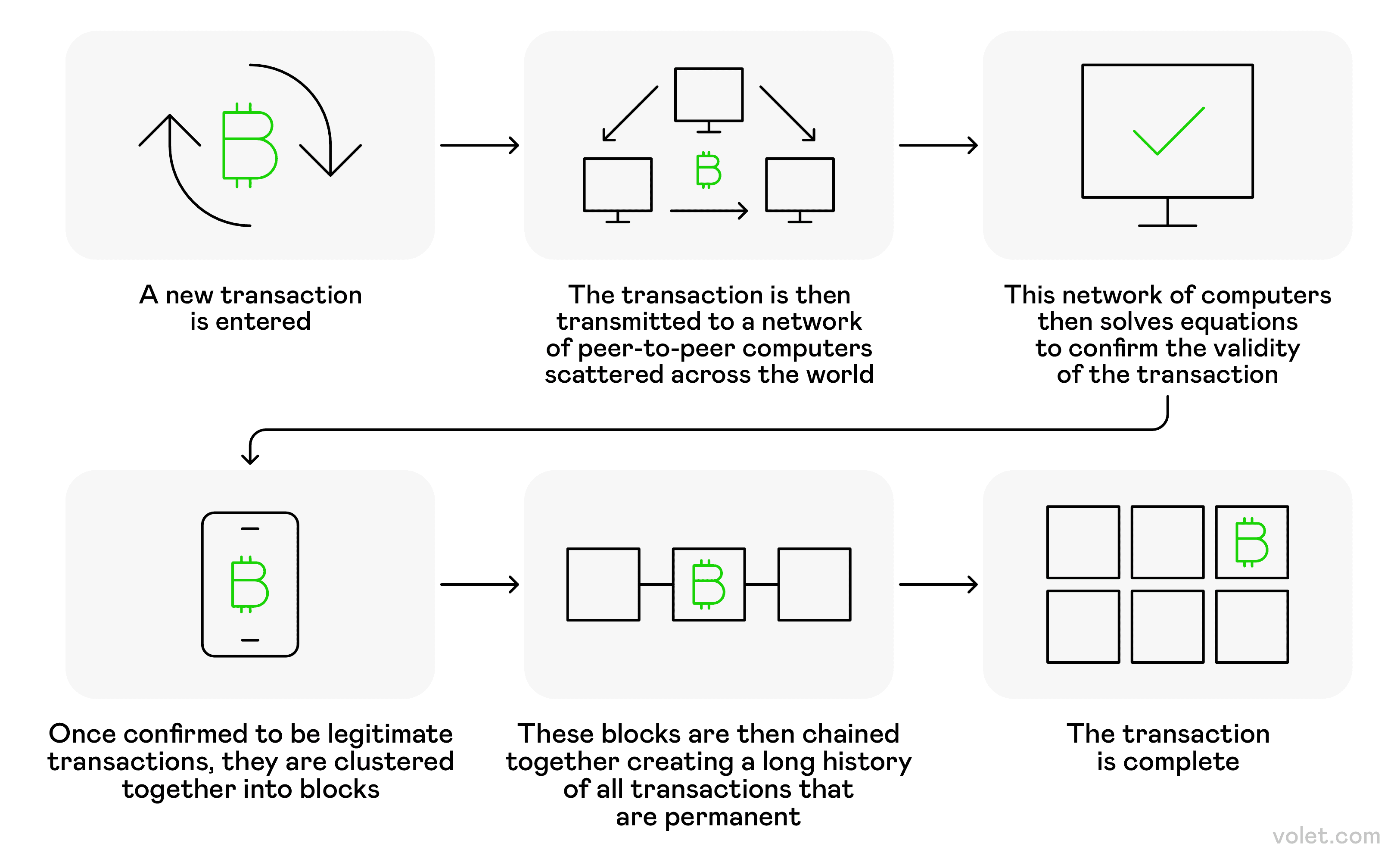 A new transaction is entered

The transaction is then transmitted to a network of peer-to-peer computers scattered across the world

This network of computers then solves equations to confirm the validity of the transaction

Once confirmed to be legitimate transactions, they are clustered together into blocks

These blocks are then chained together creating a long history of all transactions that are permanent

The transaction is complete

volet.com